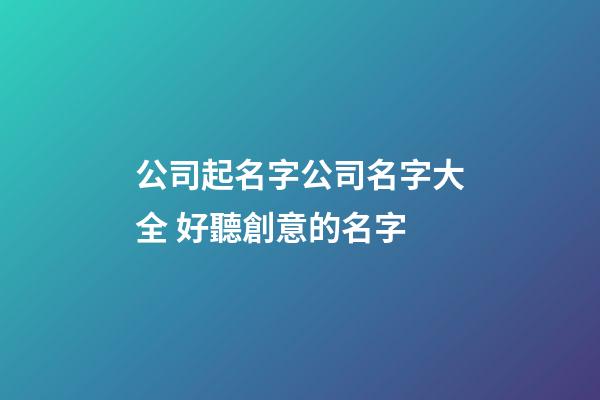 公司起名字公司名字大全 好聽創意的名字